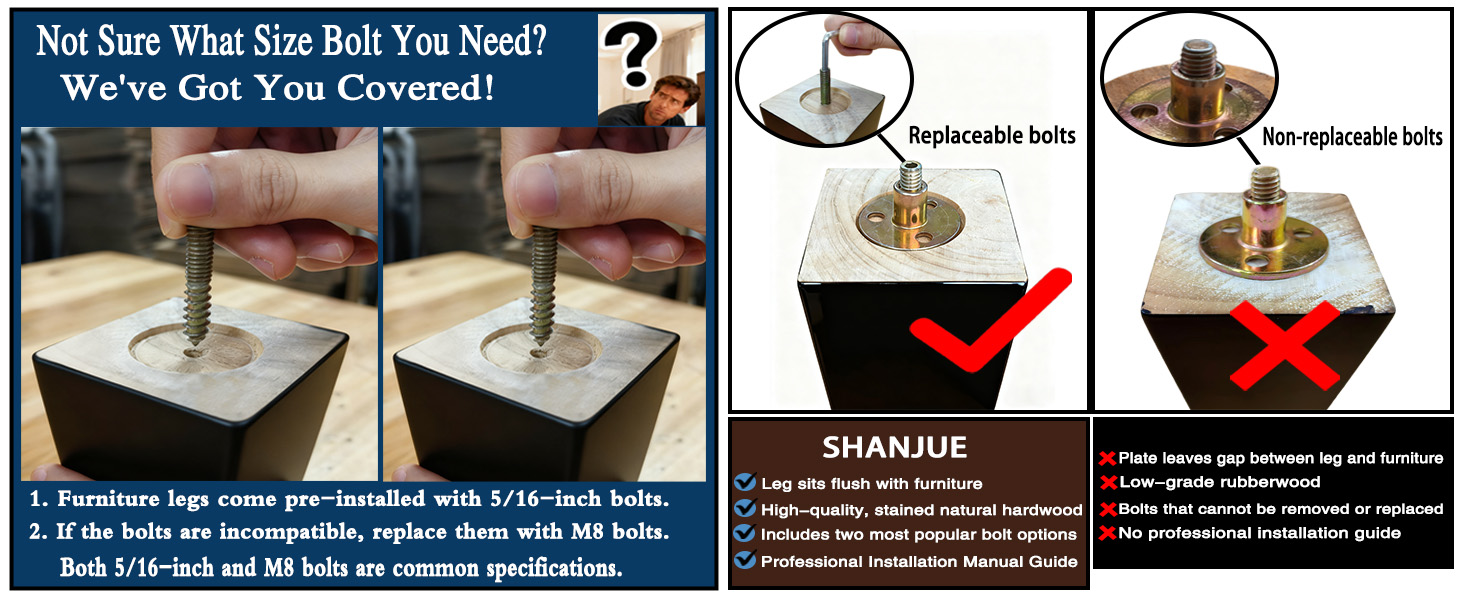 Not Sure What Size Bolt You Need?
We've Got You Covered!

?

1. Furniture legs come pre-installed with 5/16-inch bolts.
2. If the bolts are incompatible, replace them with M8 bolts.
Both 5/16-inch and M8 bolts are common specifications.

Replaceable bolts

Non-replaceable bolts

SHANJUE
Leg sits flush with furniture
High-quality, stained natural hardwood
Includes two most popular bolt options
Professional Installation Manual Guide

Plate leaves gap between leg and furniture
Low-grade rubberwood
Bolts that cannot be removed or replaced
No professional installation guide