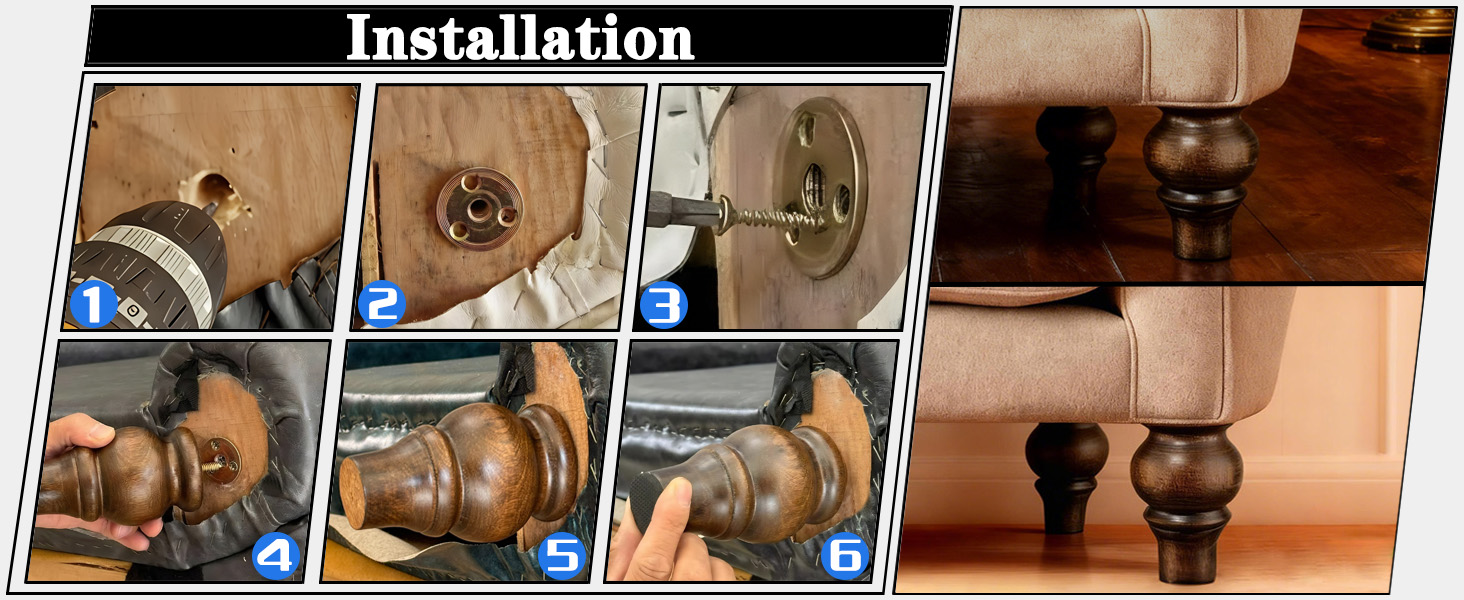 Installation

1

2

3

4

5

6