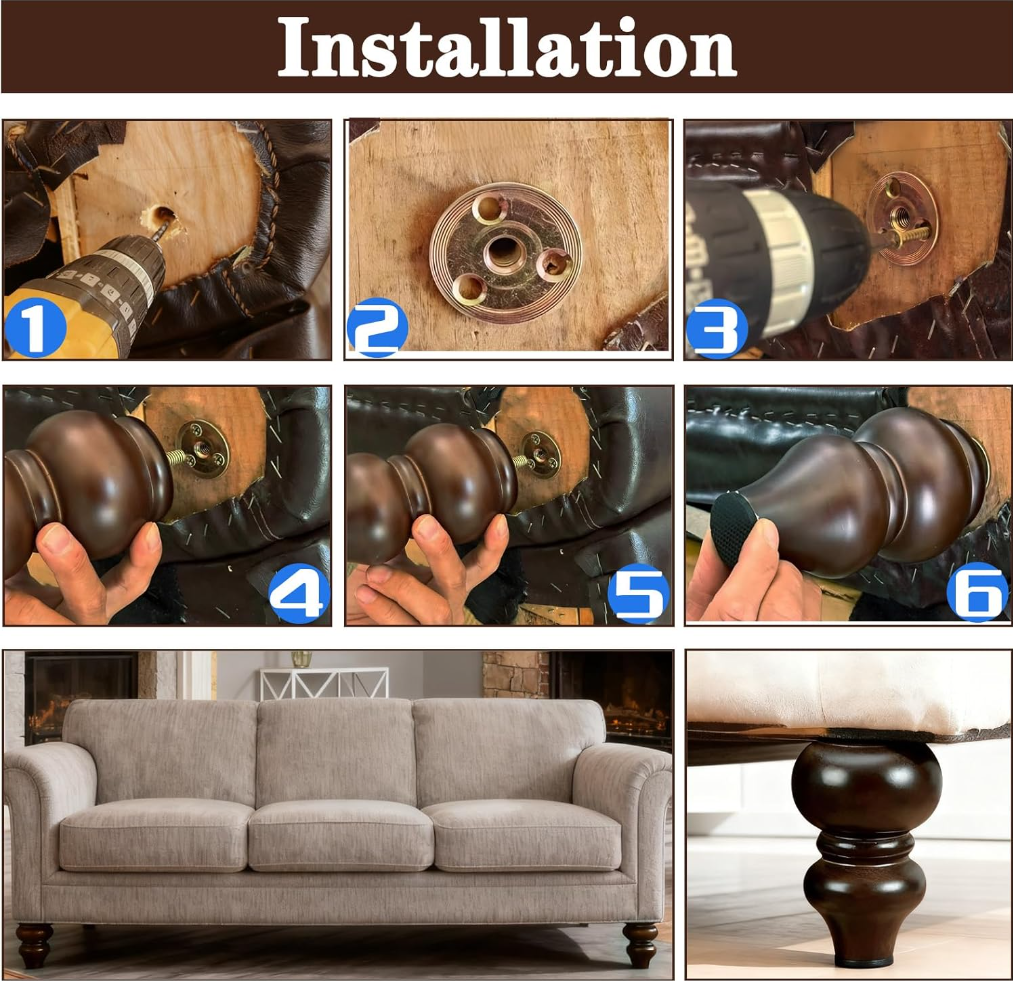 Installation

1

2

3

4

5

6