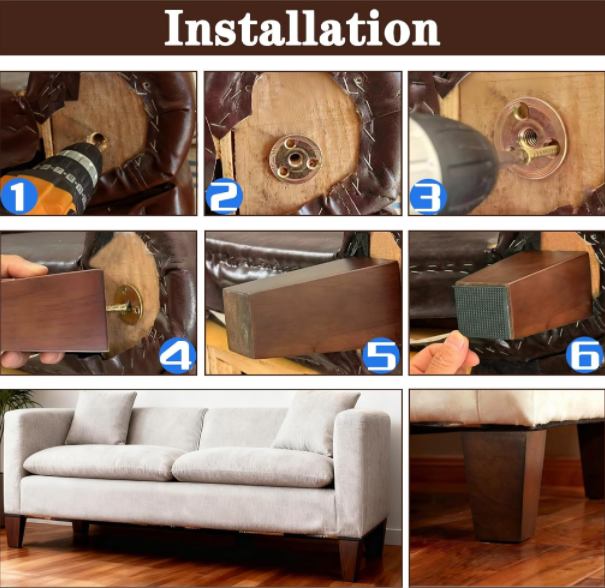 Installation

1

2

3

4

5

6