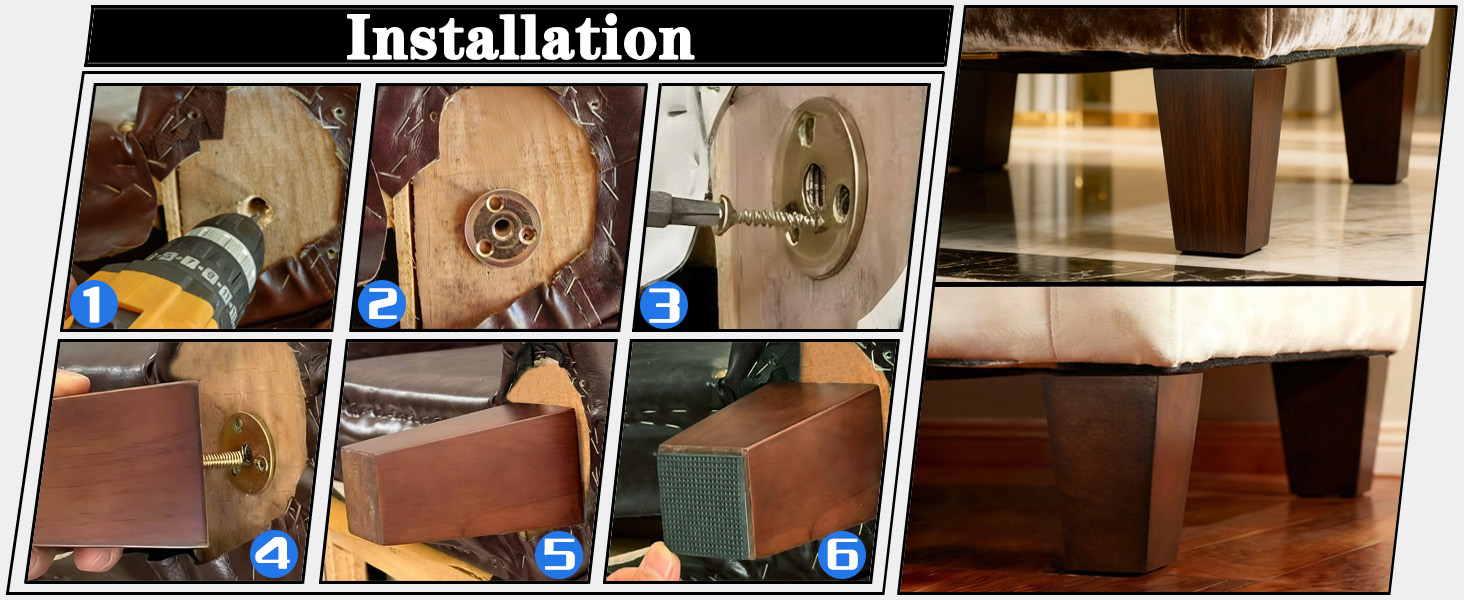 Installation

1

2

3

4

5

6